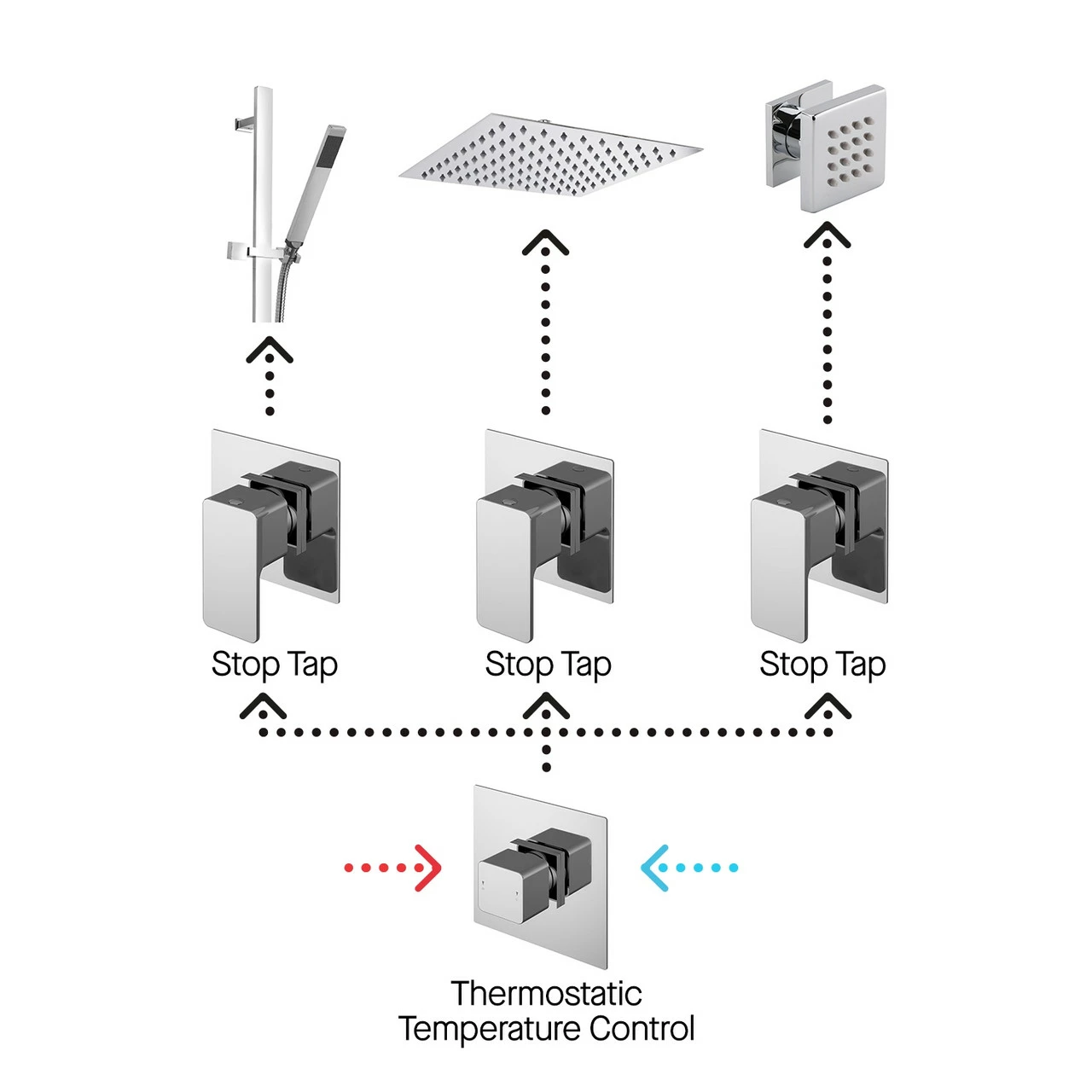 Stop Tap

Stop Tap

Stop Tap

Thermostatic Temperature Control