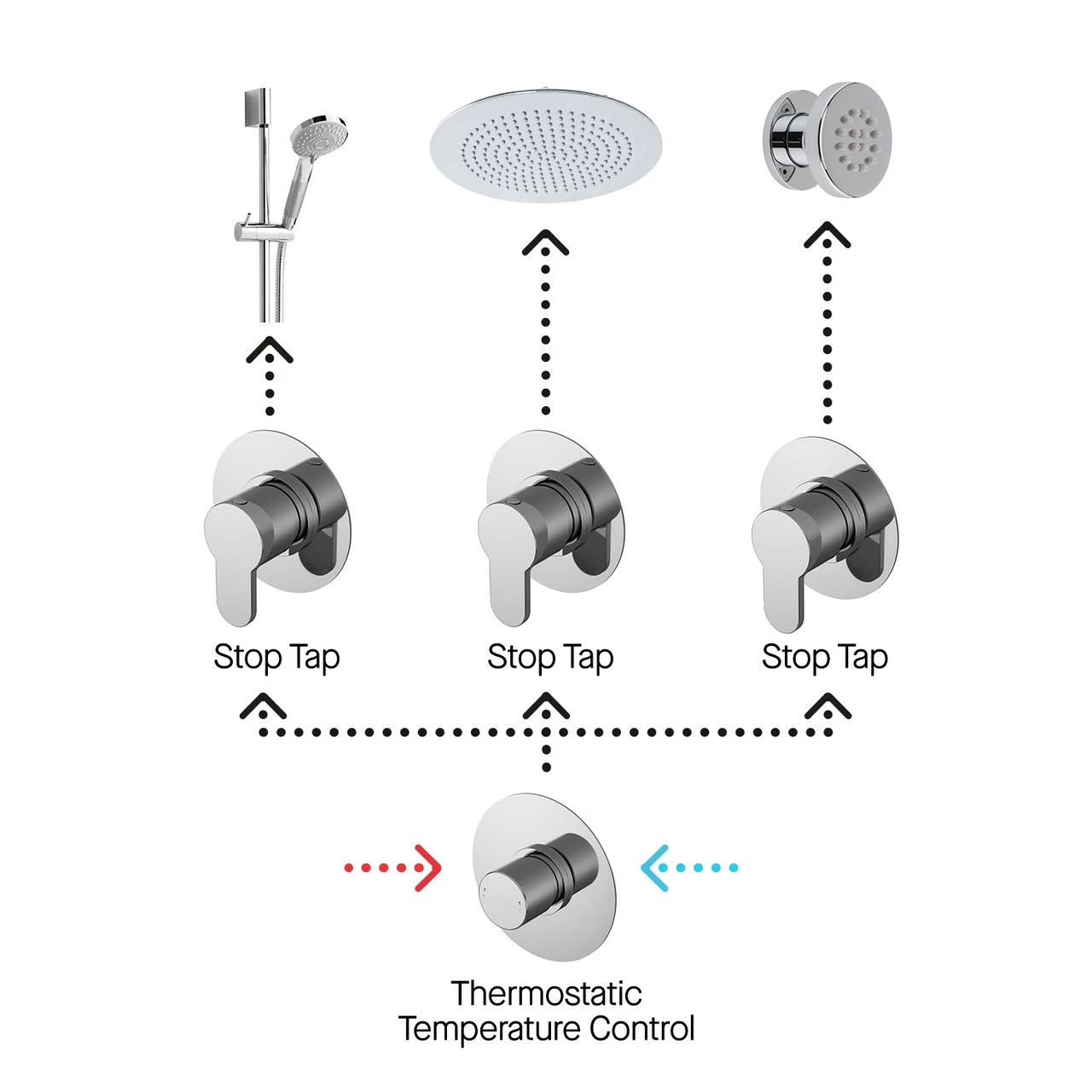 Stop Tap

Stop Tap

Stop Tap

Thermostatic
Temperature Control