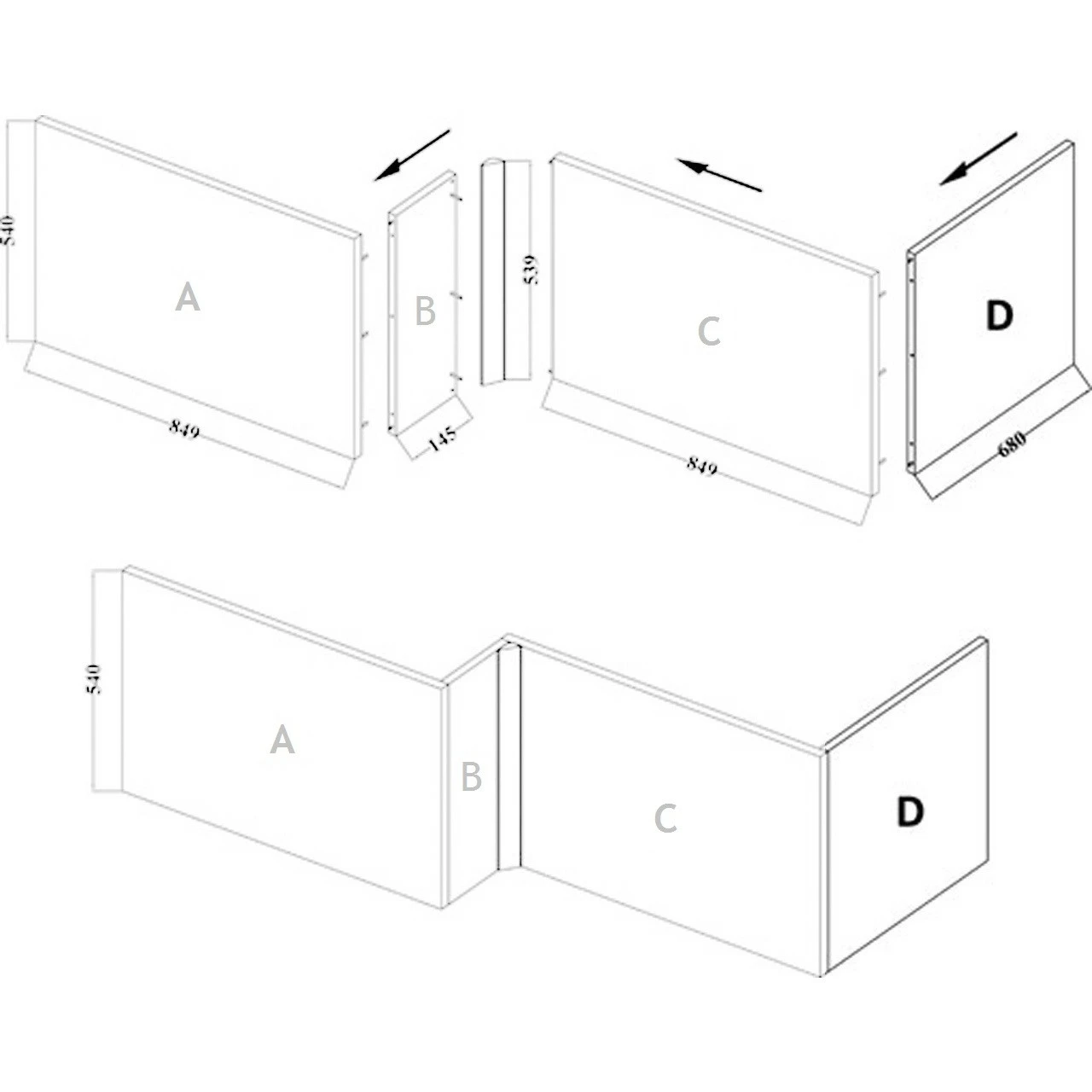 540

A

849

B

145

539

C

849

D

680

540

A

B

C

D